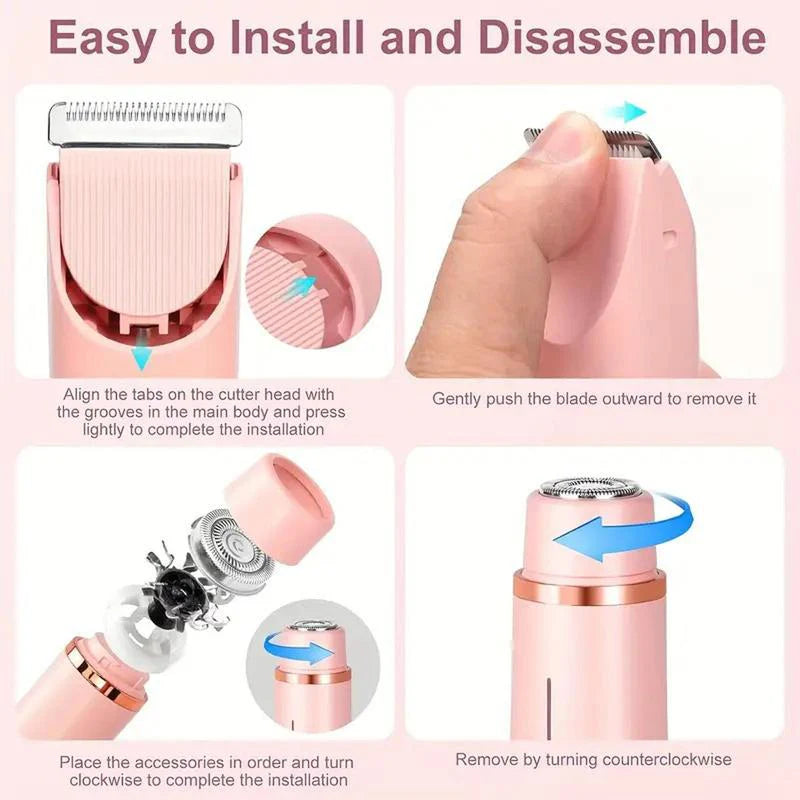 Easy to Install and Disassemble

Align the tabs on the cutter head with the grooves in the main body and press lightly to complete the installation

Gently push the blade outward to remove it

Place the accessories in order and turn clockwise to complete the installation

Remove by turning counterclockwise