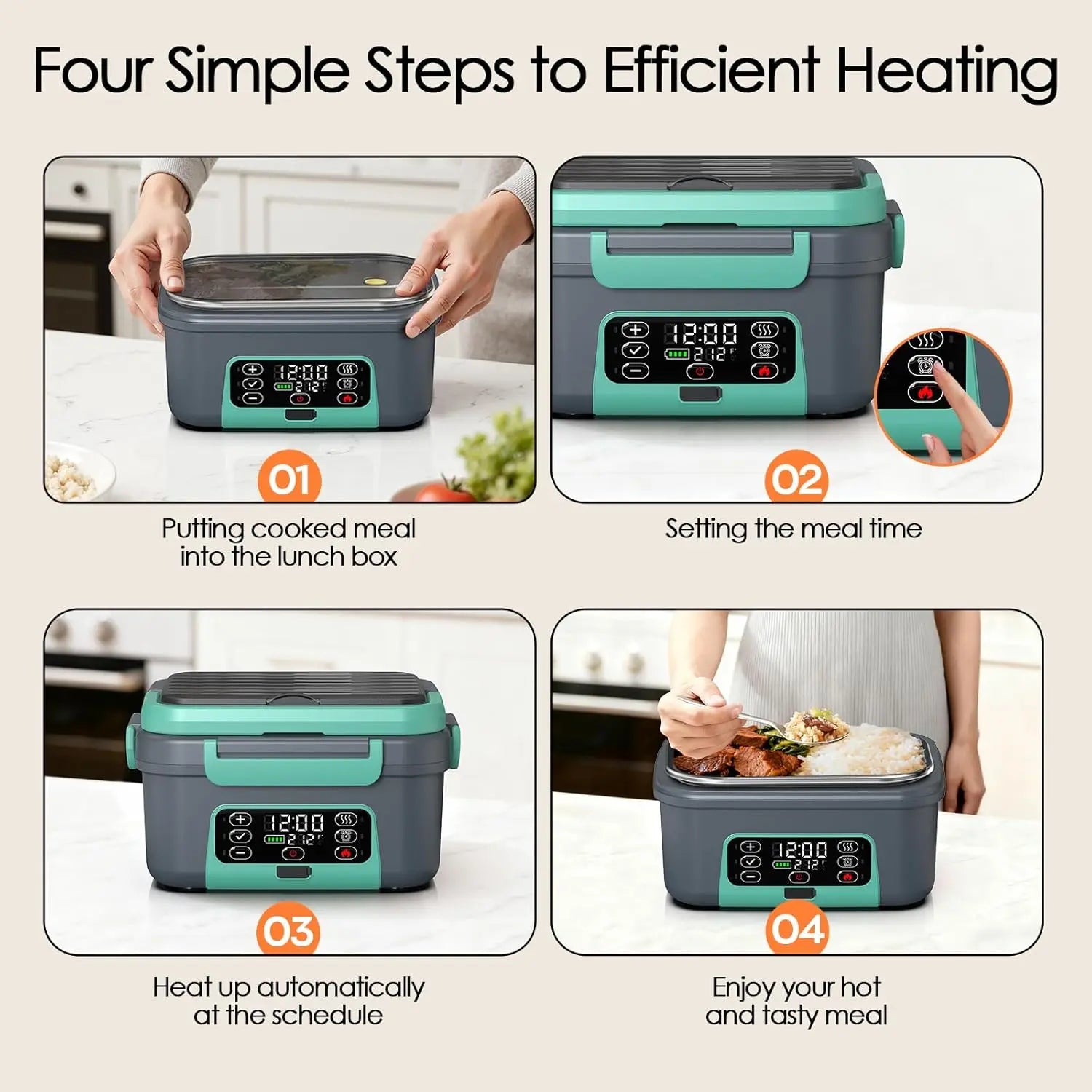 Four Simple Steps to Efficient Heating

12:00
212°F

01

Putting cooked meal into the lunch box

12:00
212°F

02

Setting the meal time

12:00
212°F

03

Heat up automatically at the schedule

12:00
212°F

04

Enjoy your hot and tasty meal