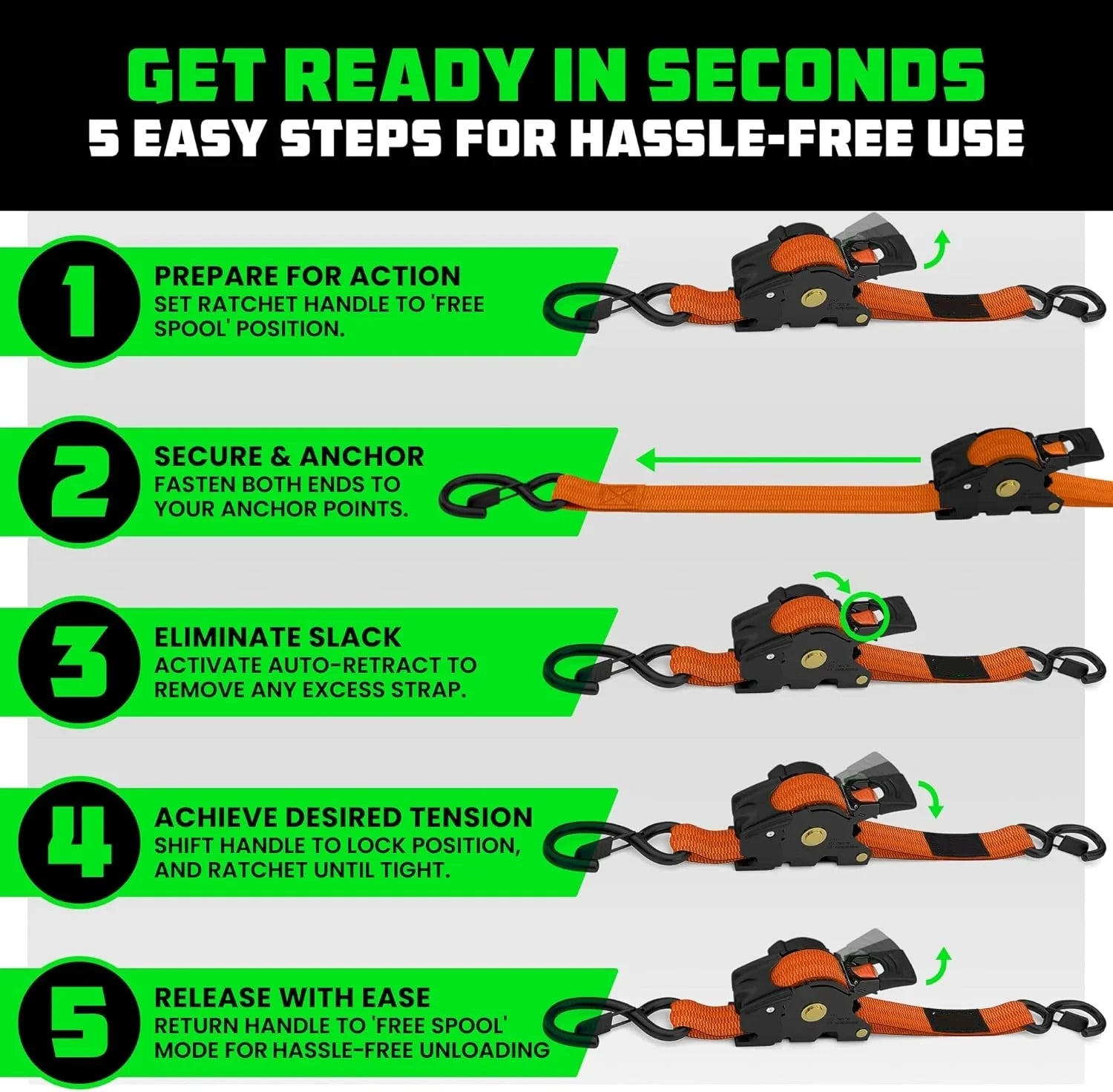 GET READY IN SECONDS
5 EASY STEPS FOR HASSLE-FREE USE

1
PREPARE FOR ACTION
SET RATCHET HANDLE TO 'FREE SPOOL' POSITION.

2
SECURE & ANCHOR
FASTEN BOTH ENDS TO YOUR ANCHOR POINTS.

3
ELIMINATE SLACK
ACTIVATE AUTO-RETRACT TO REMOVE ANY EXCESS STRAP.

4
ACHIEVE DESIRED TENSION
SHIFT HANDLE TO LOCK POSITION, AND RATCHET UNTIL TIGHT.

5
RELEASE WITH EASE
RETURN HANDLE TO 'FREE SPOOL' MODE FOR HASSLE-FREE UNLOADING